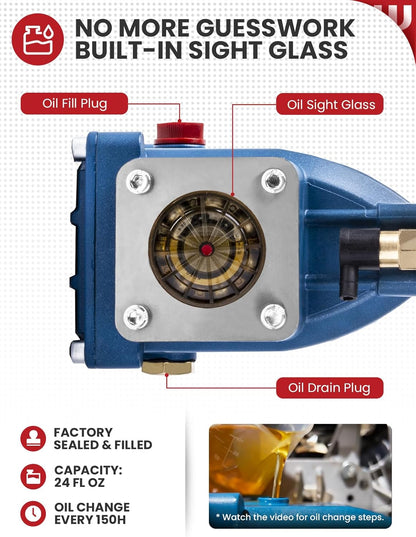 NO MORE GUESSWORK
BUILT-IN SIGHT GLASS

Oil Fill Plug

Oil Sight Glass

Oil Drain Plug

FACTORY SEALED & FILLED

CAPACITY: 24 FL OZ

OIL CHANGE EVERY 150H

* Watch the video for oil change steps.