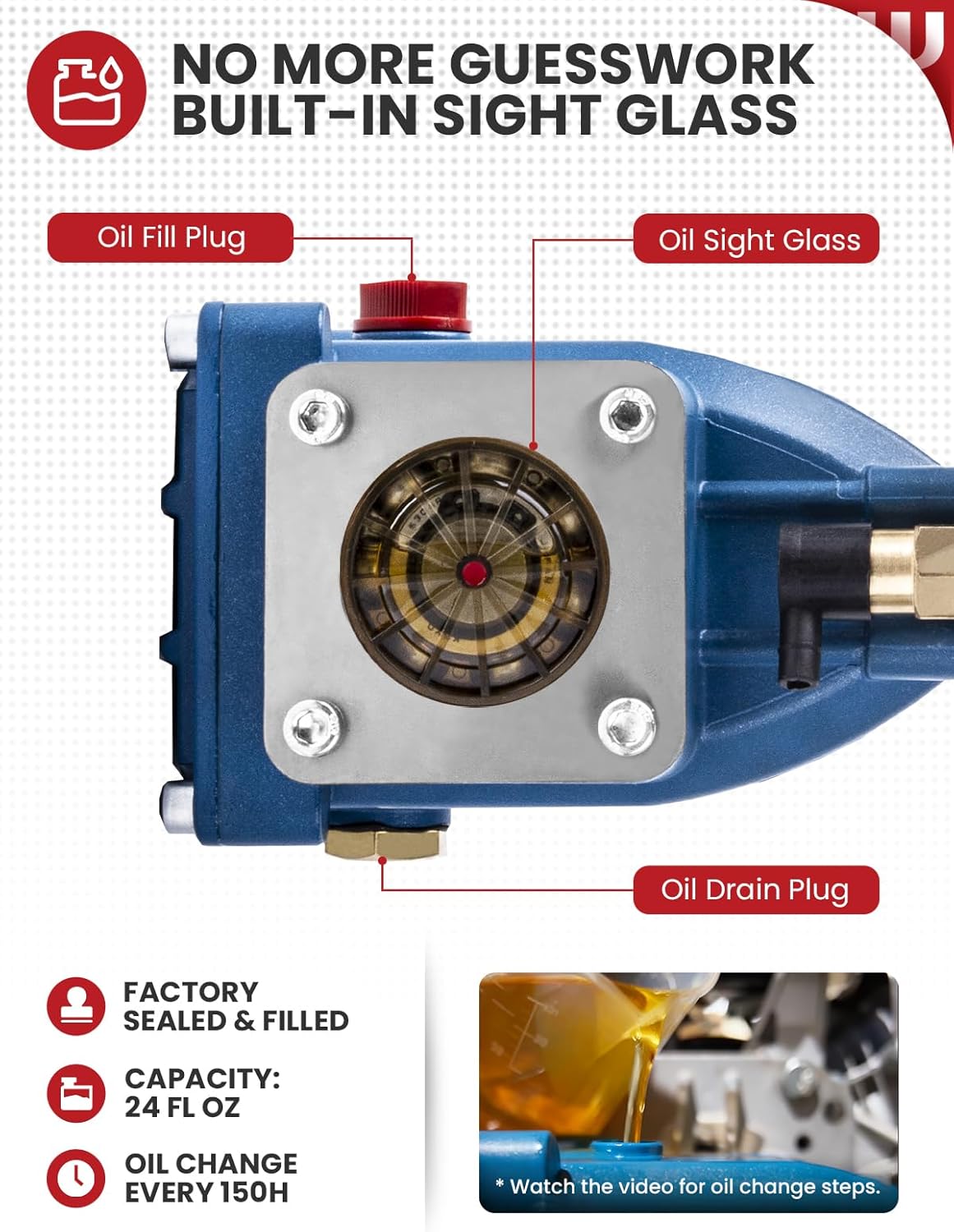 NO MORE GUESSWORK
BUILT-IN SIGHT GLASS

Oil Fill Plug

Oil Sight Glass

Oil Drain Plug

FACTORY SEALED & FILLED

CAPACITY: 24 FL OZ

OIL CHANGE EVERY 150H

* Watch the video for oil change steps.