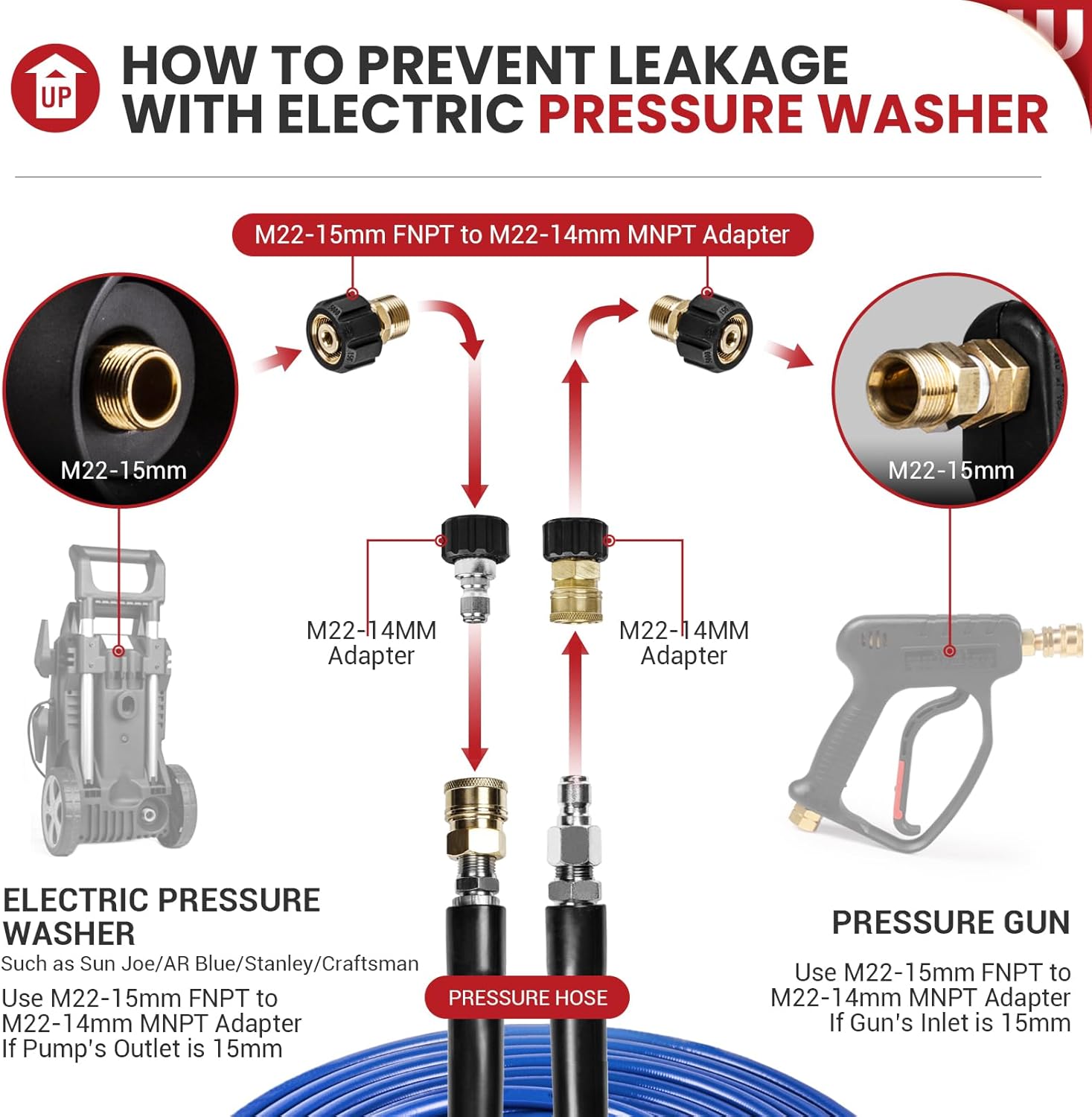 UP

HOW TO PREVENT LEAKAGE WITH ELECTRIC PRESSURE WASHER

M22-15mm FNPT to M22-14mm MNPT Adapter

M22-15mm

M22-15mm

M22-14MM Adapter

M22-14MM Adapter

ELECTRIC PRESSURE WASHER
Such as Sun Joe/AR Blue/Stanley/Craftsman
Use M22-15mm FNPT to M22-14mm MNPT Adapter If Pump's Outlet is 15mm

PRESSURE HOSE

PRESSURE GUN
Use M22-15mm FNPT to M22-14mm MNPT Adapter If Gun's Inlet is 15mm