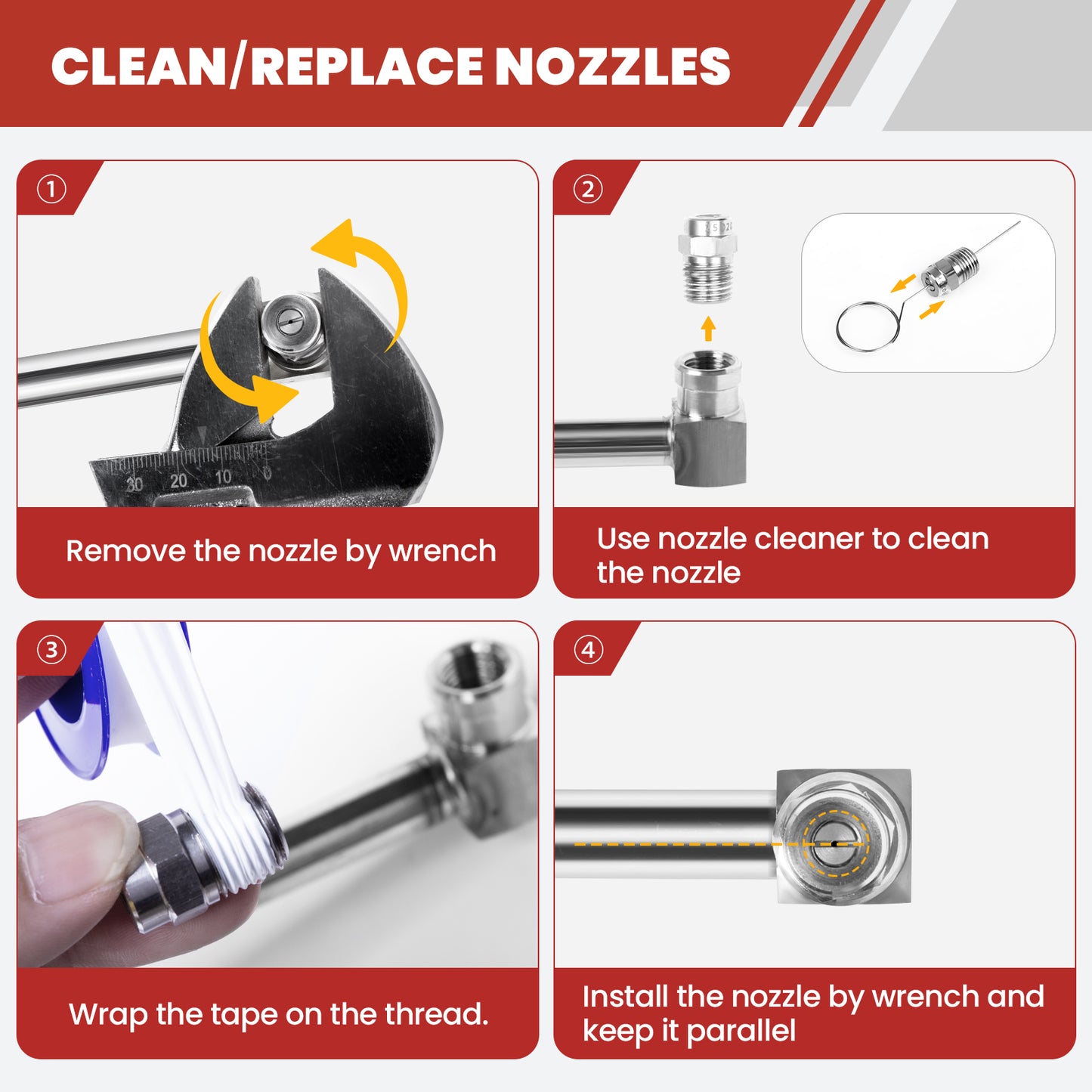 CLEAN/REPLACE NOZZLES

①

30 20 10 0

Remove the nozzle by wrench

②

Use nozzle cleaner to clean the nozzle

③

Wrap the tape on the thread.

④

Install the nozzle by wrench and keep it parallel